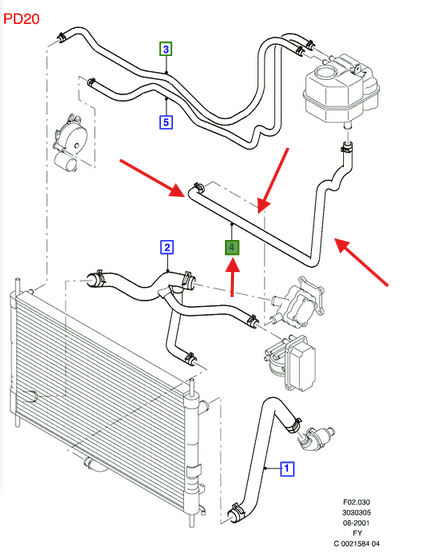 PD20

3

5

4

2

1

F02.030
3030305
08-2001
FY
C 0021584 04