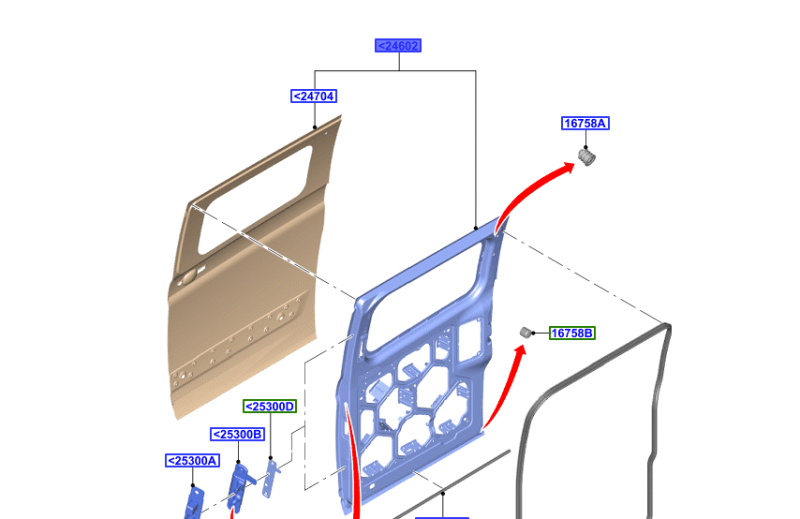 <24602

<24704

16758A

16758B

<25300D

<25300B

<25300A