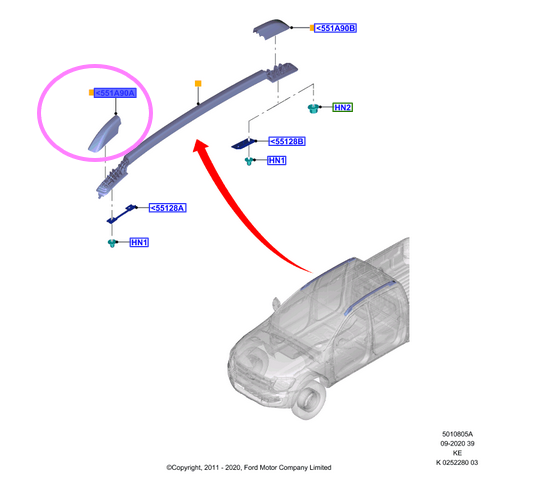 <551A90B

<551A90A

HN2

<55128B

HN1

<55128A

HN1

5010805A
09-2020 39
KE
K 0252280 03

©Copyright, 2011 - 2020, Ford Motor Company Limited