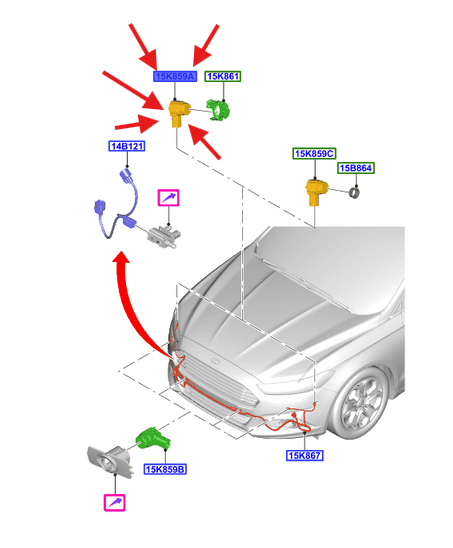 15K859A
15K861
14B121
15K859C
15B864
15K867
15K859B