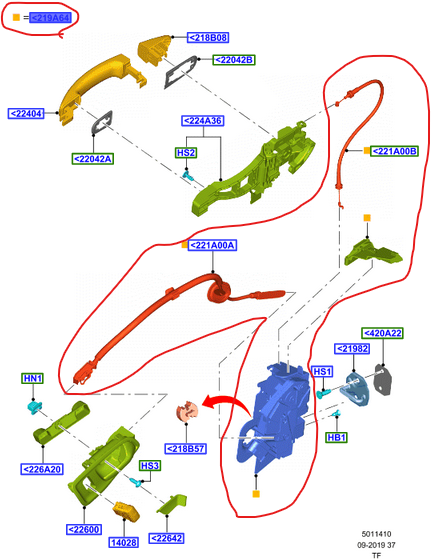 = <219A64

<218B08

<22042B

<22404

<224A36

HS2

<22042A

<221A00B

<221A00A

<420A22

<21982

HS1

HN1

HB1

<218B57

<226A20

HS3

<22600

14028

<22642

5011410
09-2019 37
TF