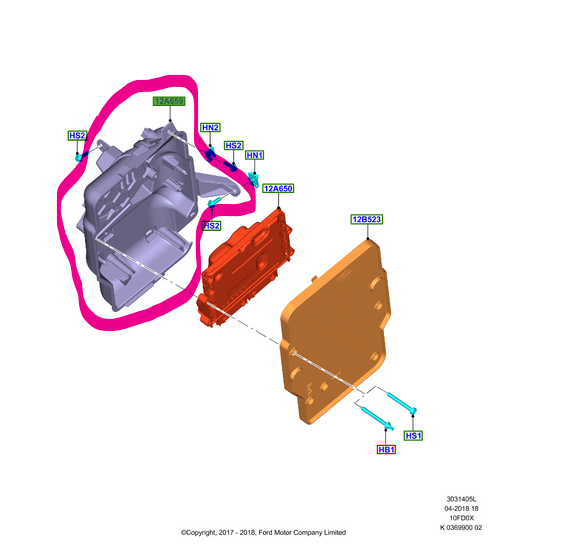 12A659
HS2
HN2
HS2
HN1
12A650
HS2
12B523
HS1
HB1

3031405L
04-2018 18
10FD0X
K 0369900 02

©Copyright, 2017 - 2018, Ford Motor Company Limited