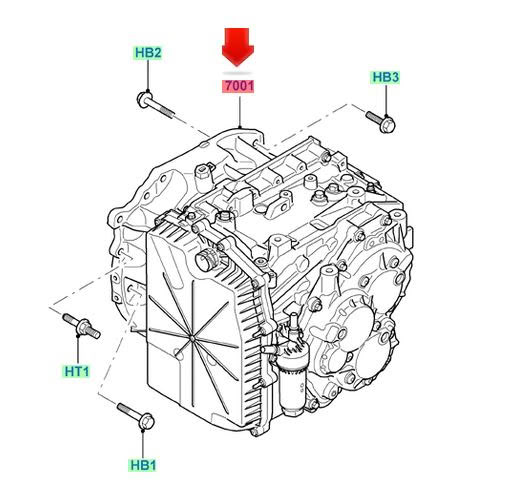 HB2
7001
HB3
HT1
HB1