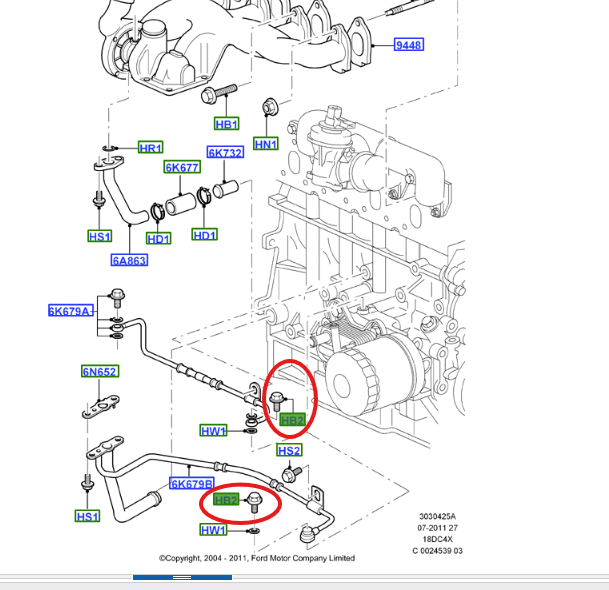 9448

HB1

HN1

HR1

6K732

6K677

HS1

HD1

HD1

6A863

6K679A

6N652

HB2

HW1

HS2

6K679B

HB2

HS1

HW1

3030425A
07-2011 27
18DC4X
C 0024539 03

©Copyright, 2004 - 2011, Ford Motor Company Limited